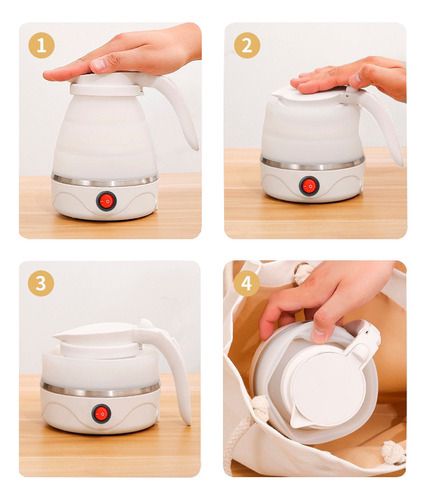 1

2

3

4